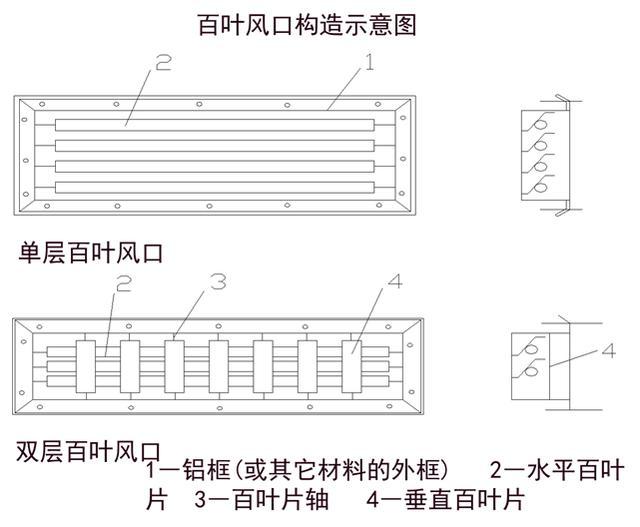 百叶风口构造示意图

2
1

单层百叶风口

2
3
4
4

双层百叶风口

1—铝框(或其它材料的外框) 2—水平百叶片 3—百叶片轴 4—垂直百叶片